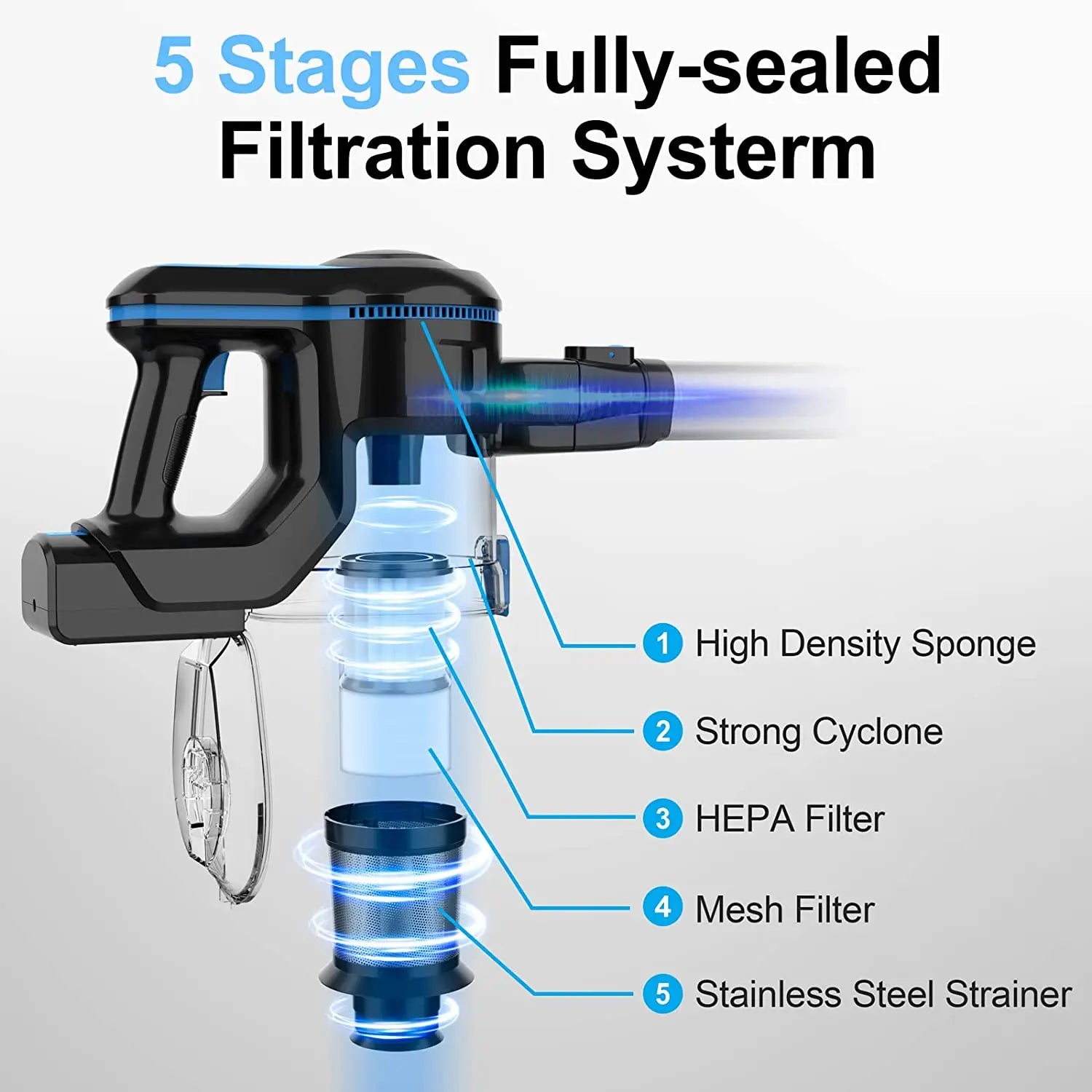 5 Stages Fully-sealed Filtration Systerm

1 High Density Sponge

2 Strong Cyclone

3 HEPA Filter

4 Mesh Filter

5 Stainless Steel Strainer